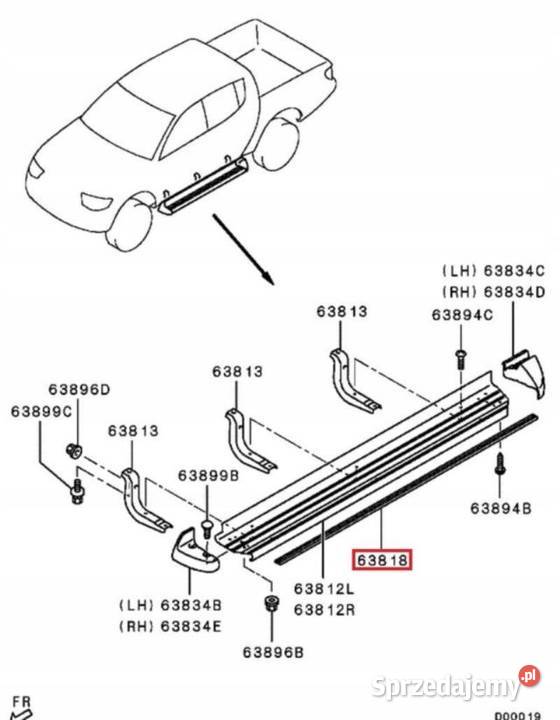 (LH) 63834C
(RH) 63834D

63813

63894C

63813

63896D

63899C

63813

63899B

63894B

63818

63812L
63812R

(LH) 63834B
(RH) 63834E

63896B

Sprzedajemy.pl

FR

D00019