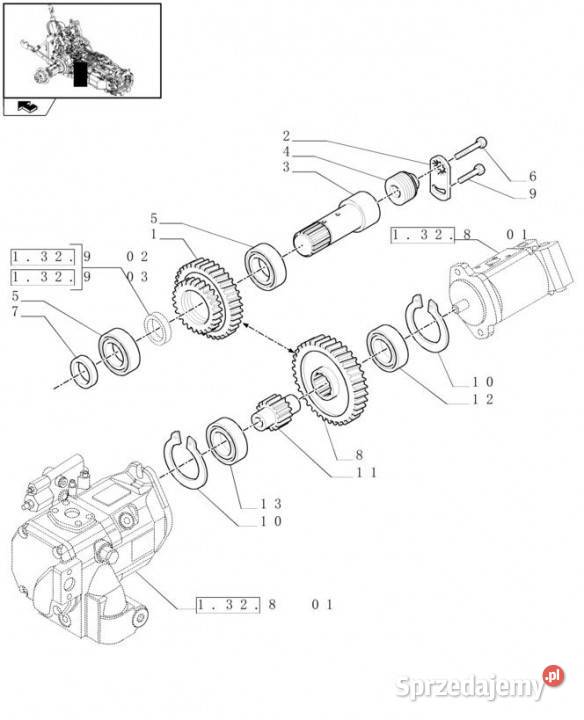 2
4
3
6
9
5
1
1.32.8 01
1.32.9 02
1.32.9 03
5
7
10
12
8
11
13
10
1.32.8 01
Sprzedajemy.pl