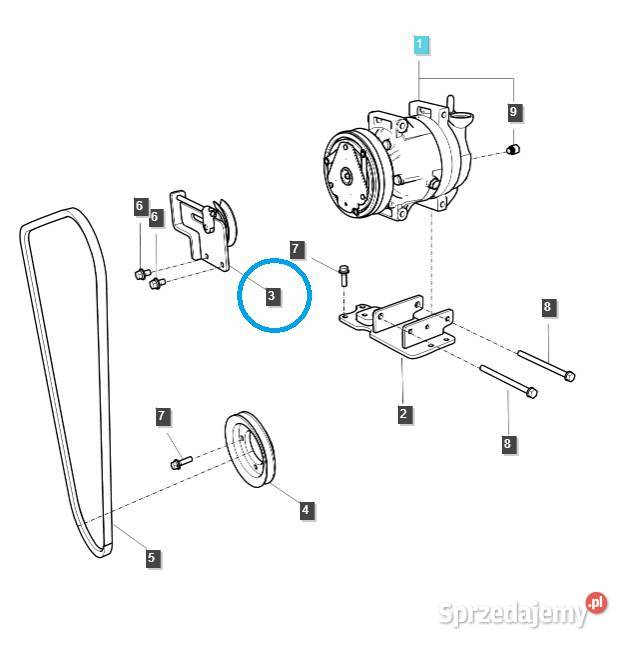 1
9
6
6
7
3
8
2
8
7
4
5
Sprzedajemy.pl