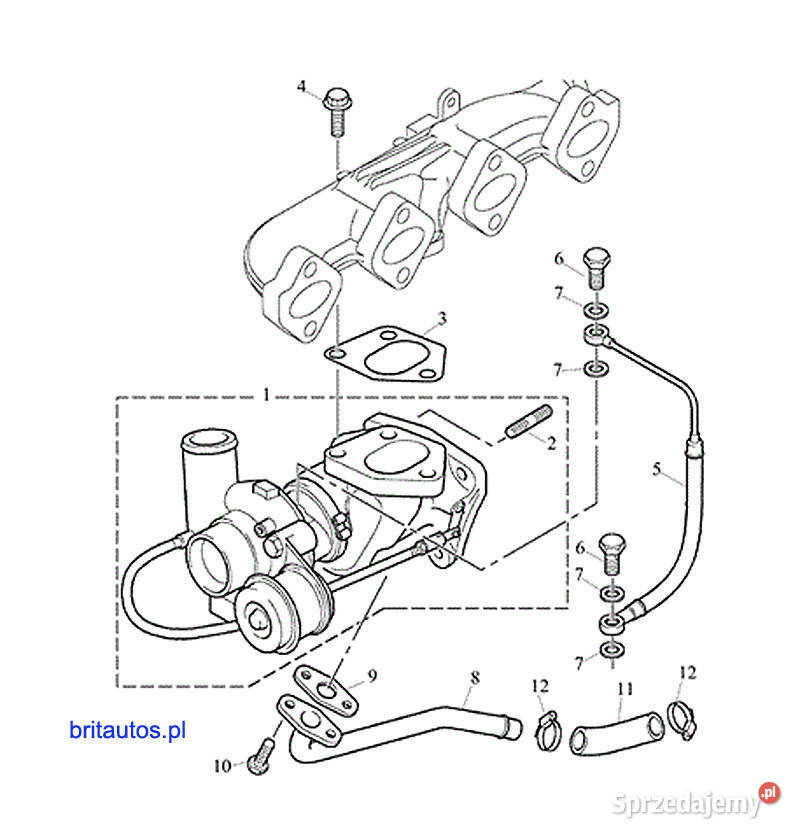 4
6
7
3
7
1
2
5
6
7
7
9
8
12
11
12
britautos.pl
10
Sprzedajemy.pl