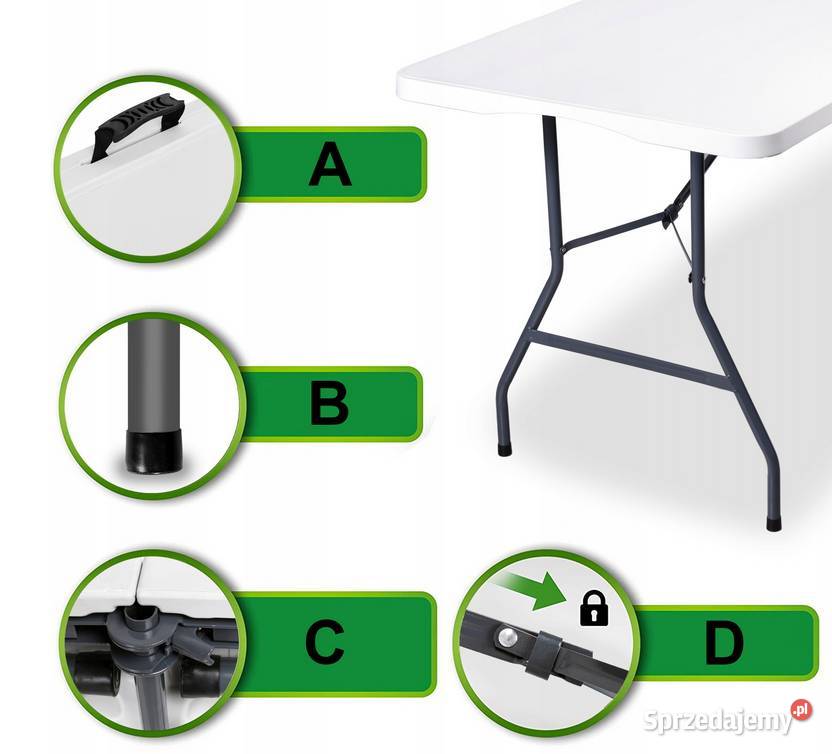 A

B

C

D

Sprzedajemy.pl