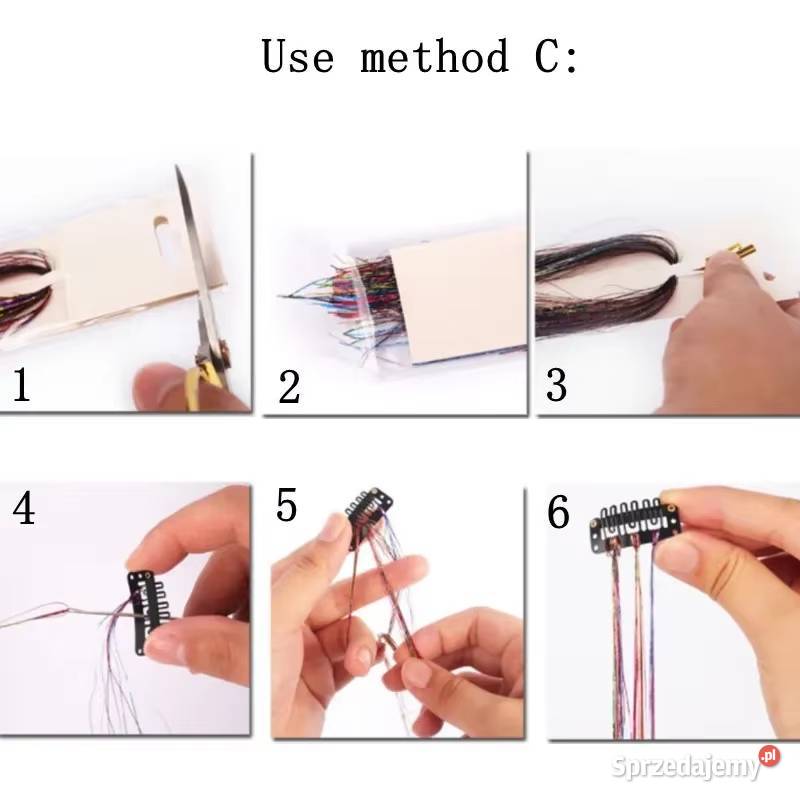 Use method C:

1

2

3

4

5

6

Sprzedajemy.pl