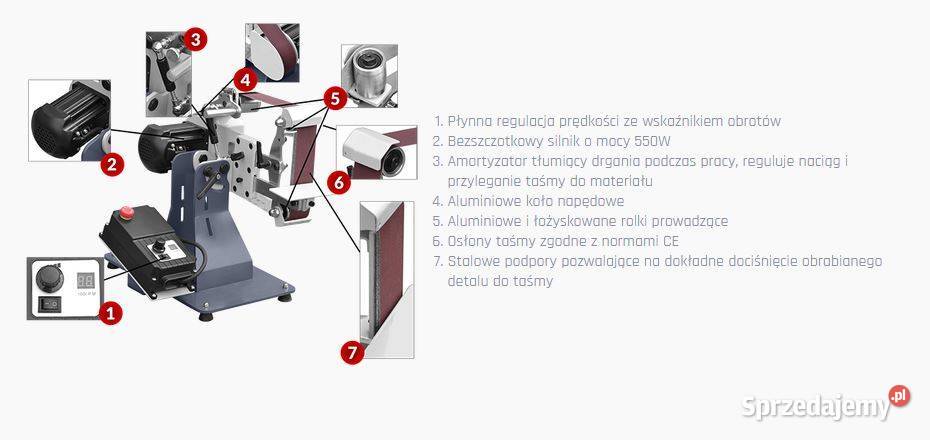 3

4

5

2

6

1

7

1. Płynna regulacja prędkości ze wskaźnikiem obrotów
2. Bezszczotkowy silnik o mocy 550W
3. Amortyzator tłumiący drgania podczas pracy, reguluje naciąg i przyleganie taśmy do materiału
4. Aluminiowe koło napędowe
5. Aluminiowe i łożyskowane rolki prowadzące
6. Osłony taśmy zgodne z normami CE
7. Stalowe podpory pozwalające na dokładne dociśnięcie obrabianego detalu do taśmy

Sprzedajemy.pl