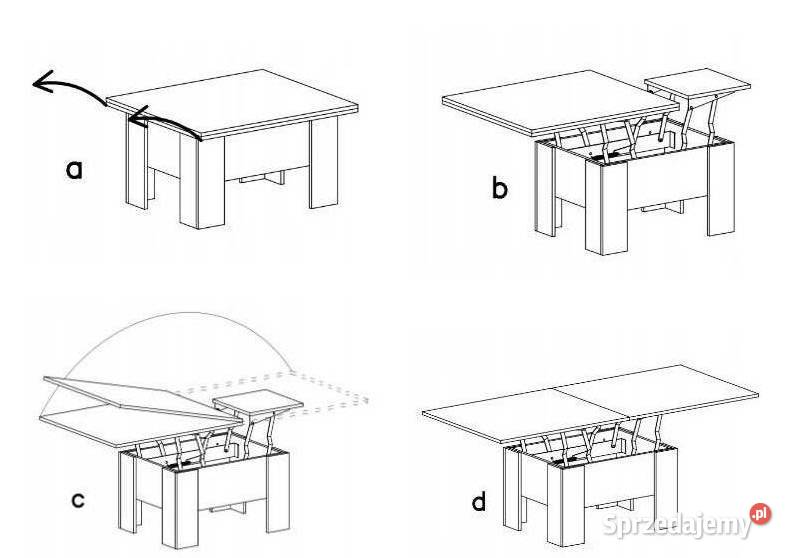 a

b

c

d

Sprzedajemy.pl