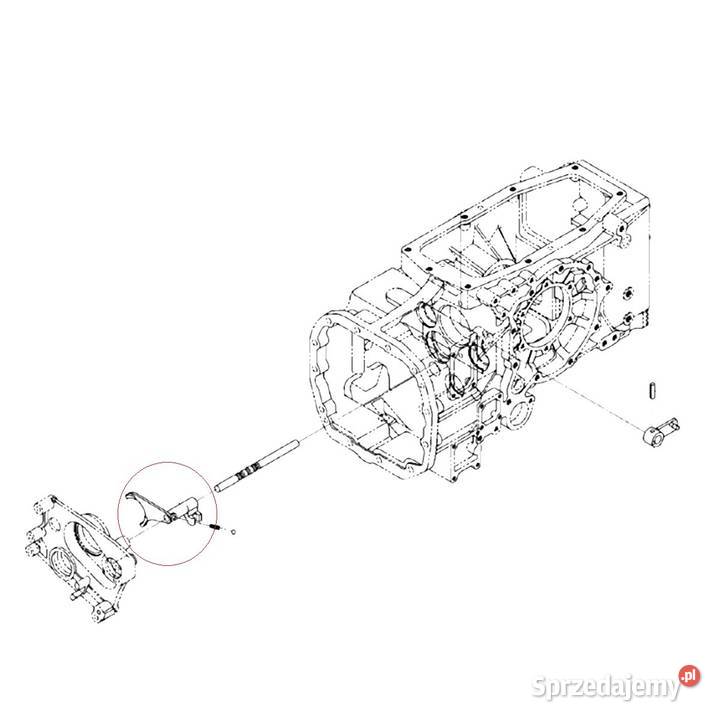 Sprzedajemy.pl