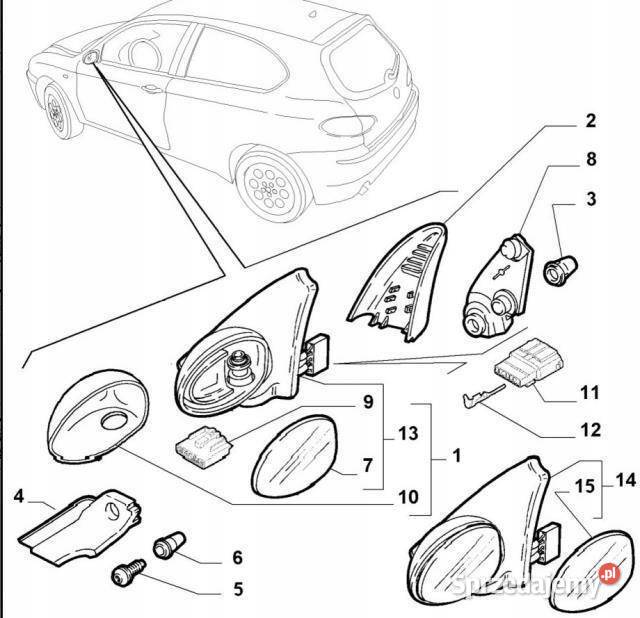 2
8
3
11
12
9
13
1
7
10
14
15
4
6
5
Sprzedajemy.pl