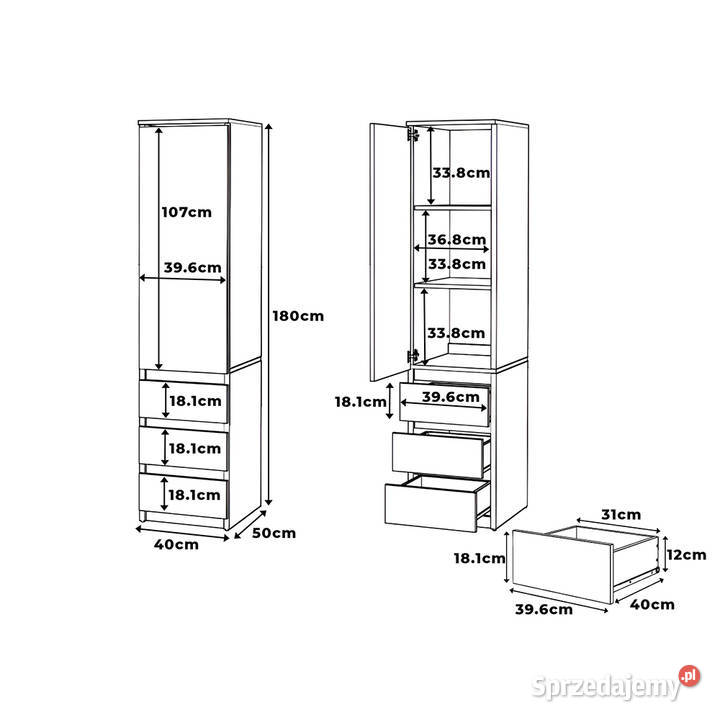 107cm
39.6cm
180cm
18.1cm
18.1cm
18.1cm
40cm
50cm

33.8cm
36.8cm
33.8cm
33.8cm
18.1cm
39.6cm

31cm
18.1cm
12cm
39.6cm
40cm

Sprzedajemy.pl