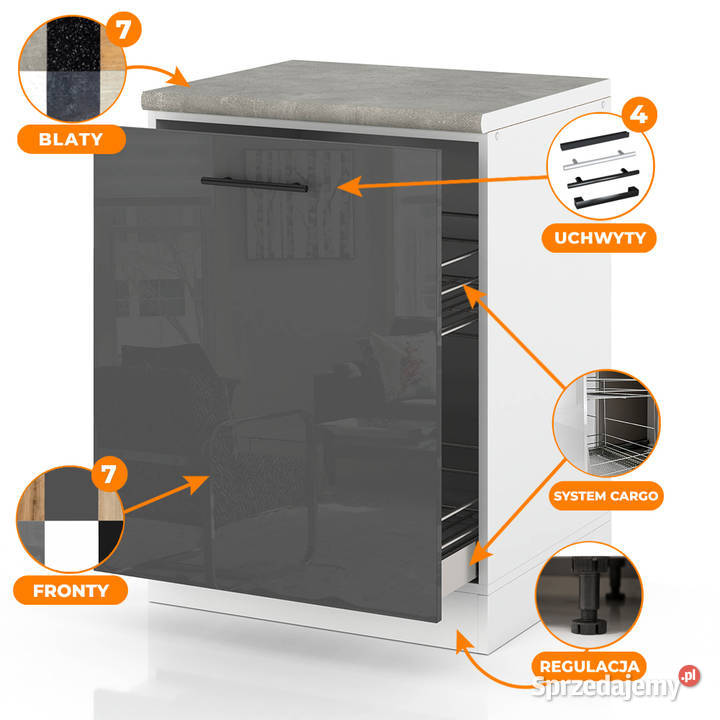 7
BLATY
4
UCHWYTY
SYSTEM CARGO
7
FRONTY
REGULACJA
Sprzedajemy.pl