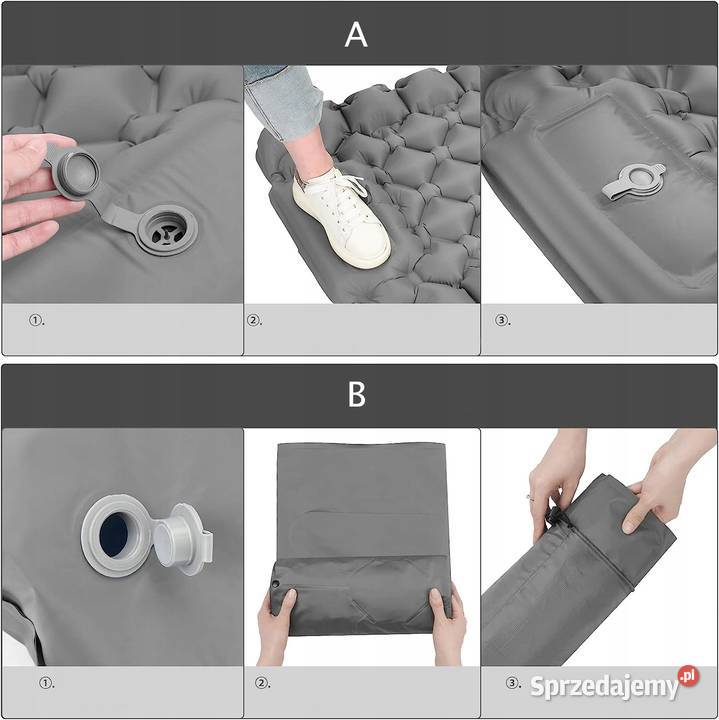 A

①.

②.

③.

B

①.

②.

③.

Sprzedajemy.pl