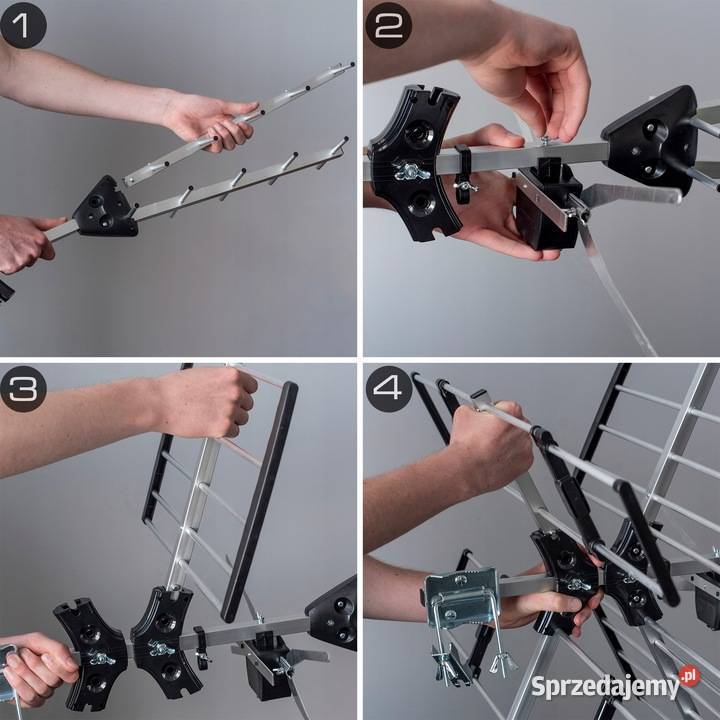 1

2

3

4

Sprzedajemy.pl