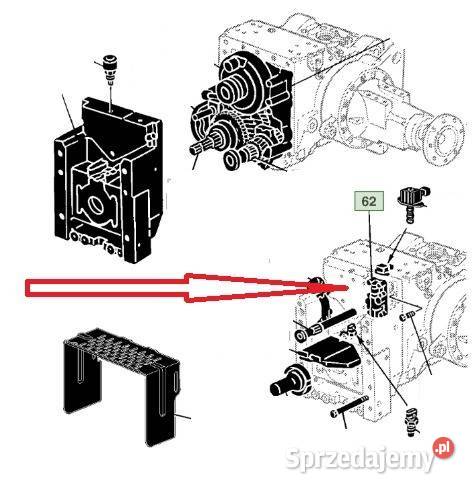 62

Sprzedajemy.pl