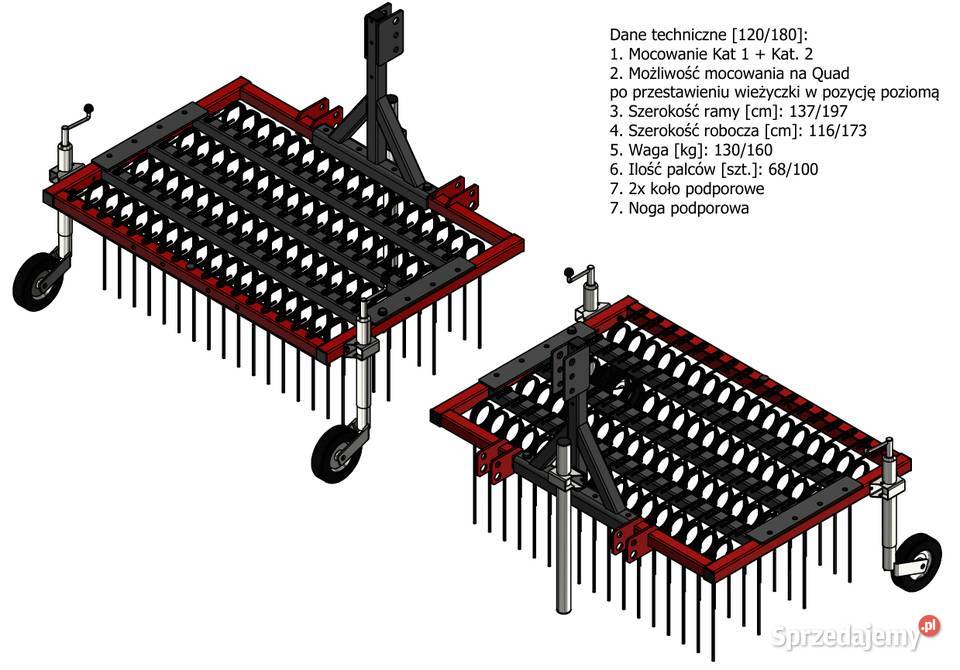 Dane techniczne [120/180]:
1. Mocowanie Kat 1 + Kat. 2
2. Możliwość mocowania na Quad po przestawieniu wieżyczki w pozycję poziomą
3. Szerokość ramy [cm]: 137/197
4. Szerokość robocza [cm]: 116/173
5. Waga [kg]: 130/160
6. Ilość palców [szt.]: 68/100
7. 2x koło podporowe
7. Noga podporowa

Sprzedajemy.pl