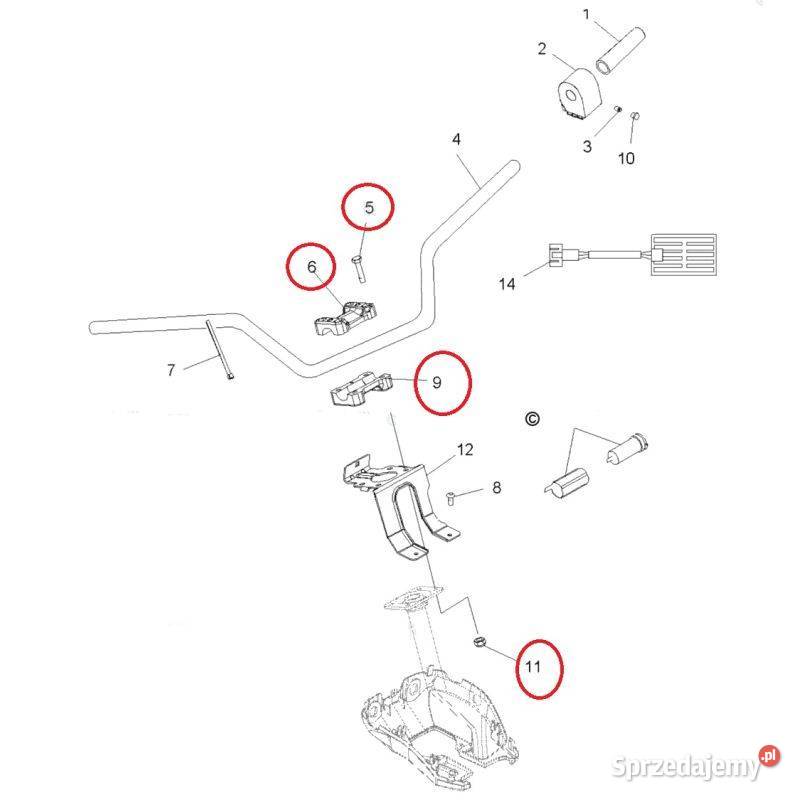 1
2
3
10
4
5
6
14
7
9
©
12
8
11
Sprzedajemy.pl