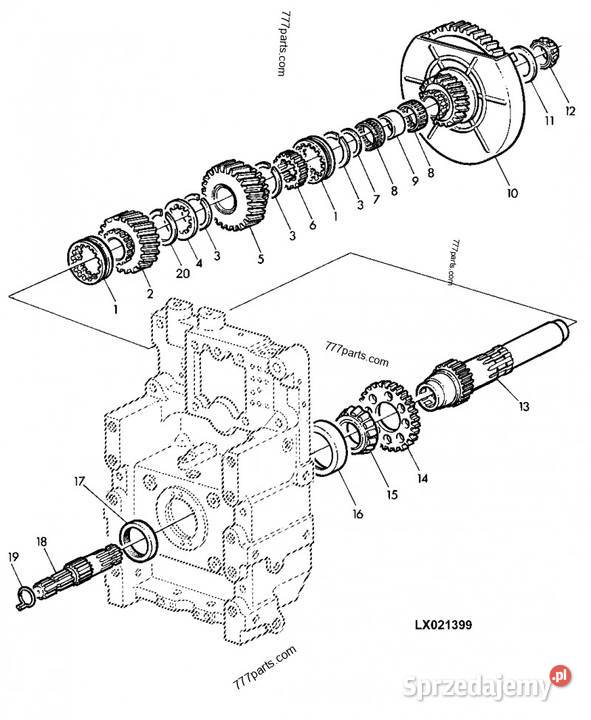 777parts.com

12
11
10
8
9
8
7
3
1
6
3
5
3
4
20
2
1

777parts.com

777parts.com

13
14
15
16
17
18
19

LX021399

777parts.com

Sprzedajemy.pl