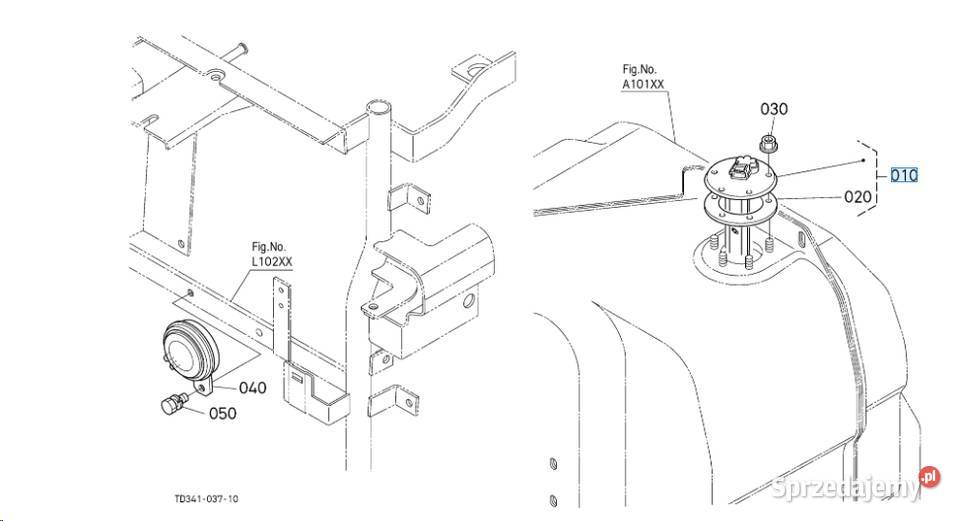 Fig.No.
L102XX

040

050

TD341-037-10

Fig.No.
A101XX

030

010

020

Sprzedajemy.pl