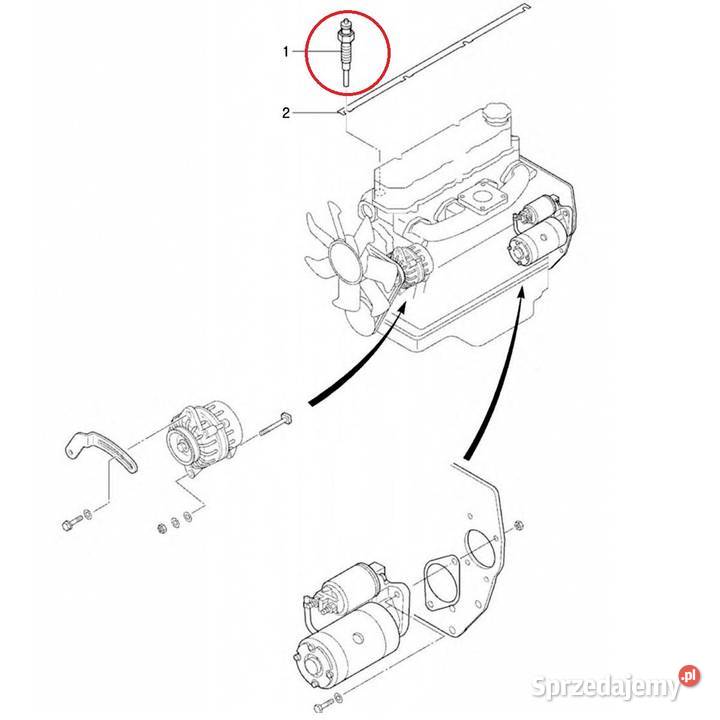 1
2
Sprzedajemy.pl