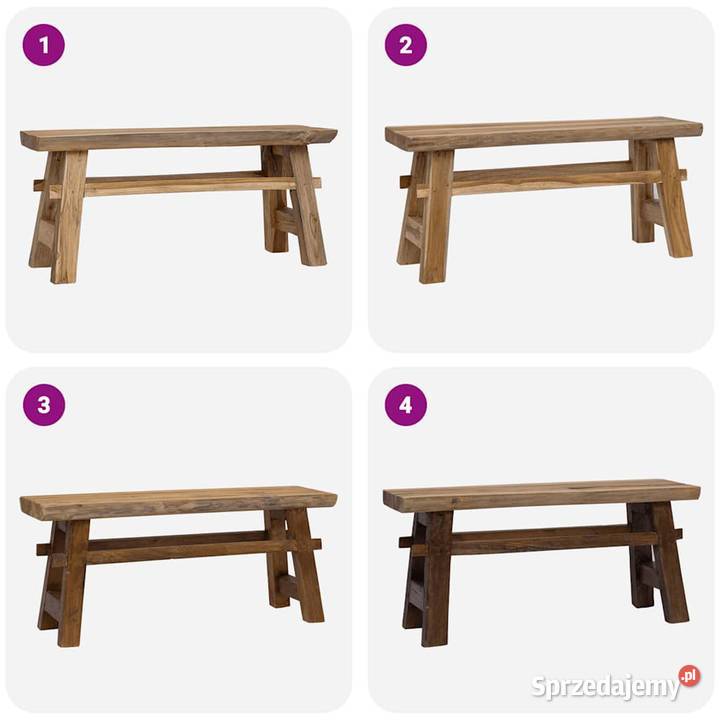 1

2

3

4

Sprzedajemy.pl