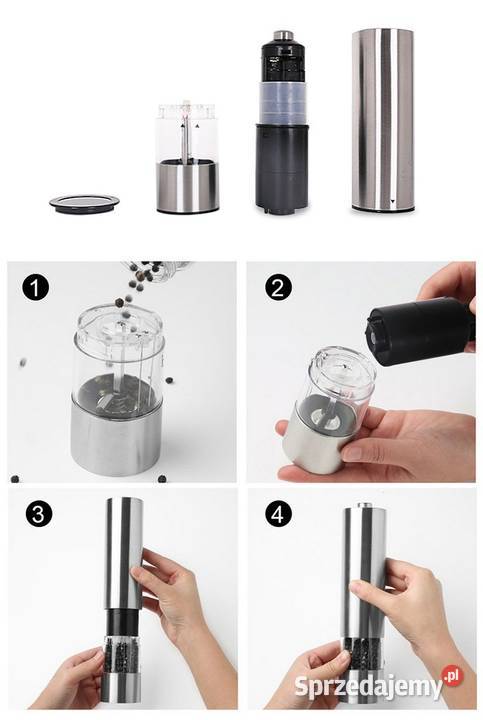 1

2

3

4

Sprzedajemy.pl