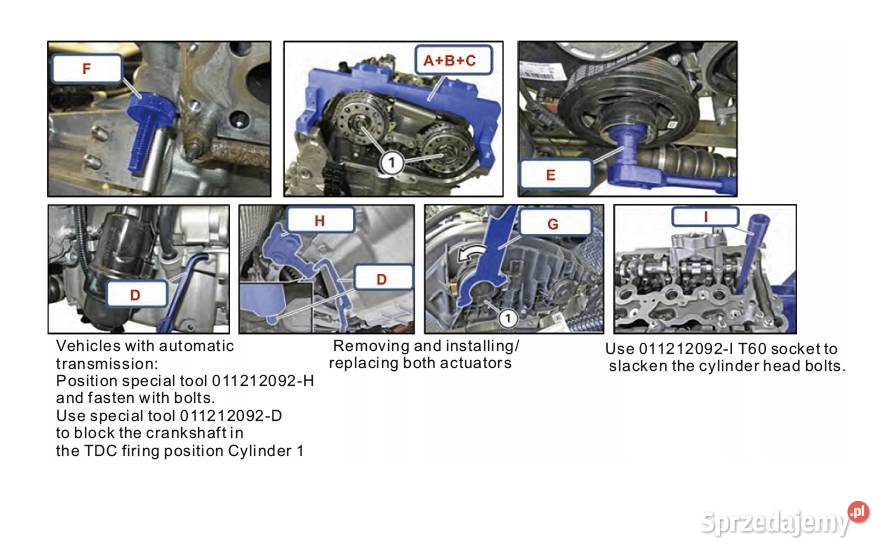 F

A+B+C

1

E

D

H

D

G

1

I

Vehicles with automatic transmission:
Position special tool 011212092-H and fasten with bolts.
Use special tool 011212092-D to block the crankshaft in the TDC firing position Cylinder 1

Removing and installing/ replacing both actuators

Use 011212092-I T60 socket to slacken the cylinder head bolts.

Sprzedajemy.pl