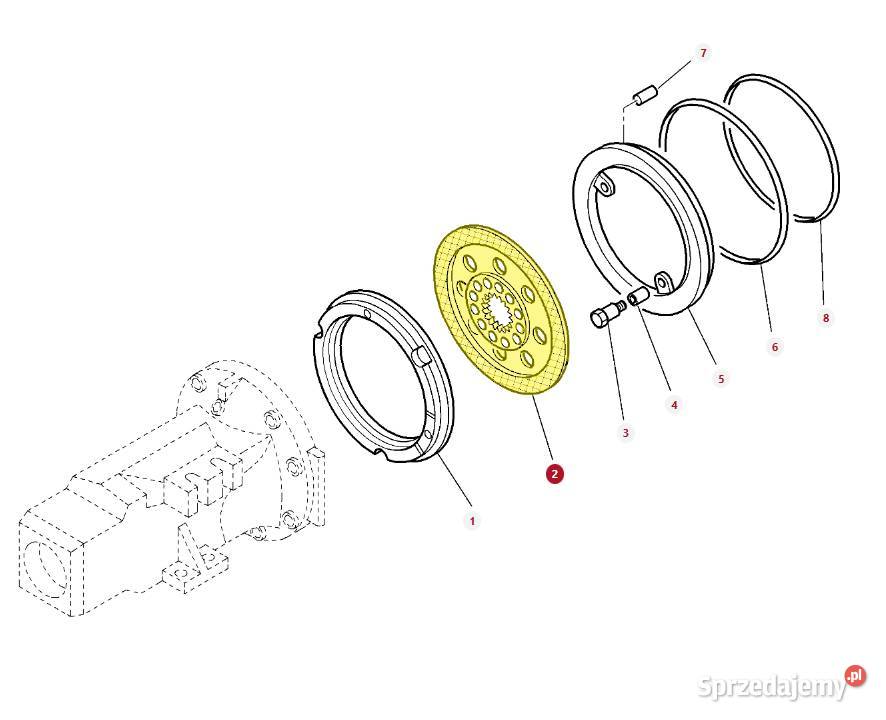 7
8
6
5
4
3
2
1
Sprzedajemy.pl