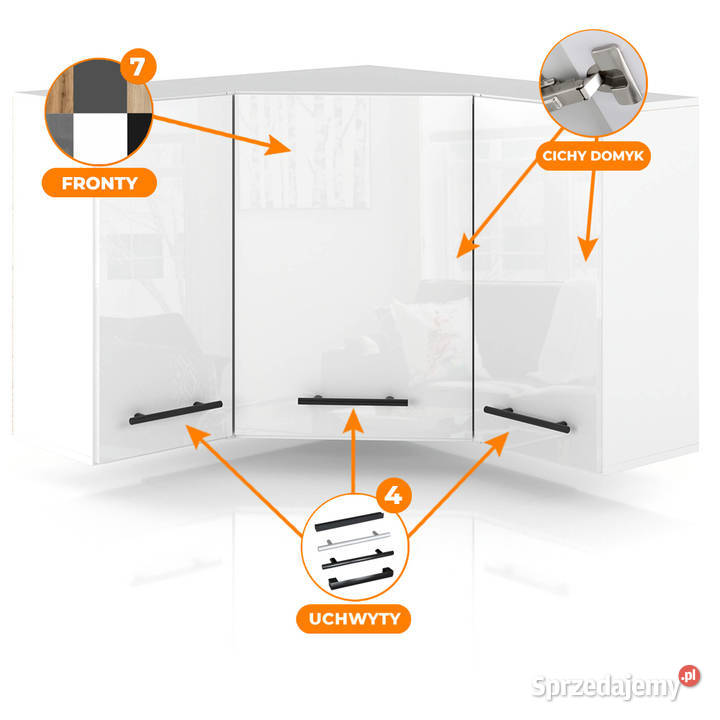 7
FRONTY
CICHY DOMYK
4
UCHWYTY
Sprzedajemy.pl