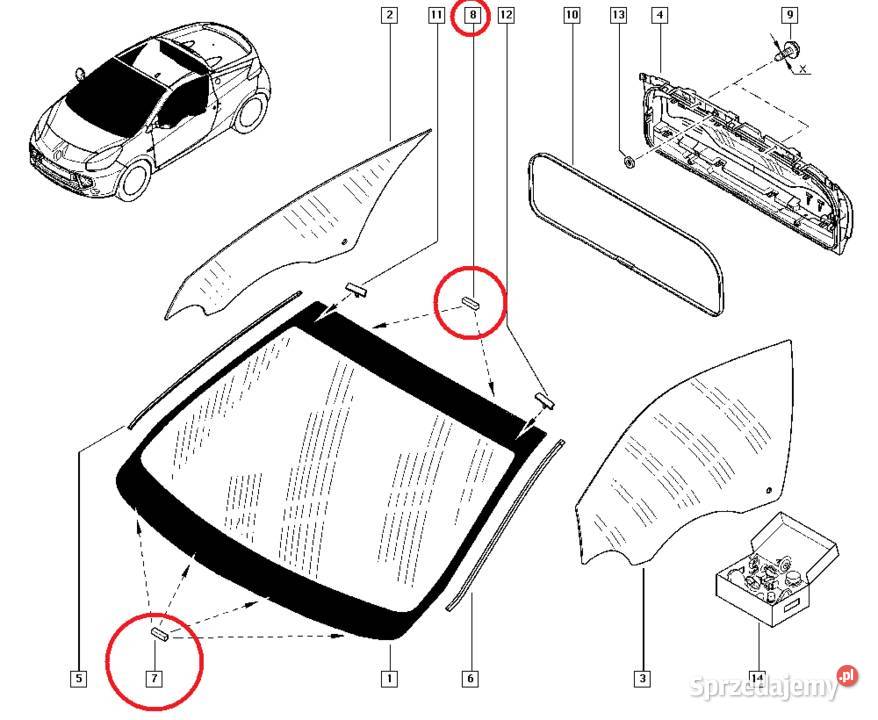 2
11
8
12
10
13
4
9
X
5
7
1
6
3
14
Sprzedajemy.pl