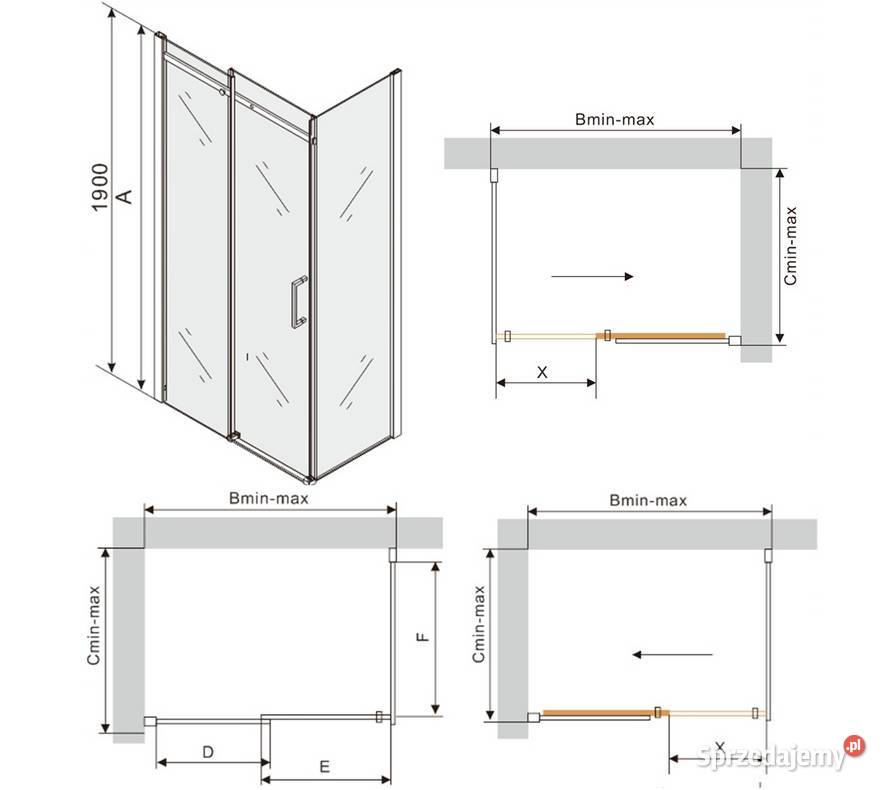 1900
A

Bmin-max
Cmin-max
X

Bmin-max
Cmin-max
F
D
E

Bmin-max
Cmin-max
X

Sprzedajemy.pl