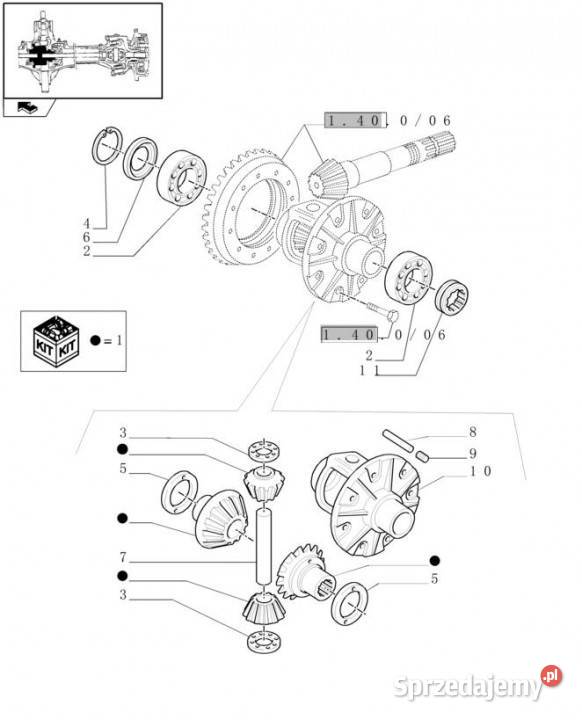 1.40.0/06

4
6
2

KIT KIT
● = 1

1.40.0/06
2
11

3
●
5
●
7
●
3

8
9
10
●
5

Sprzedajemy.pl