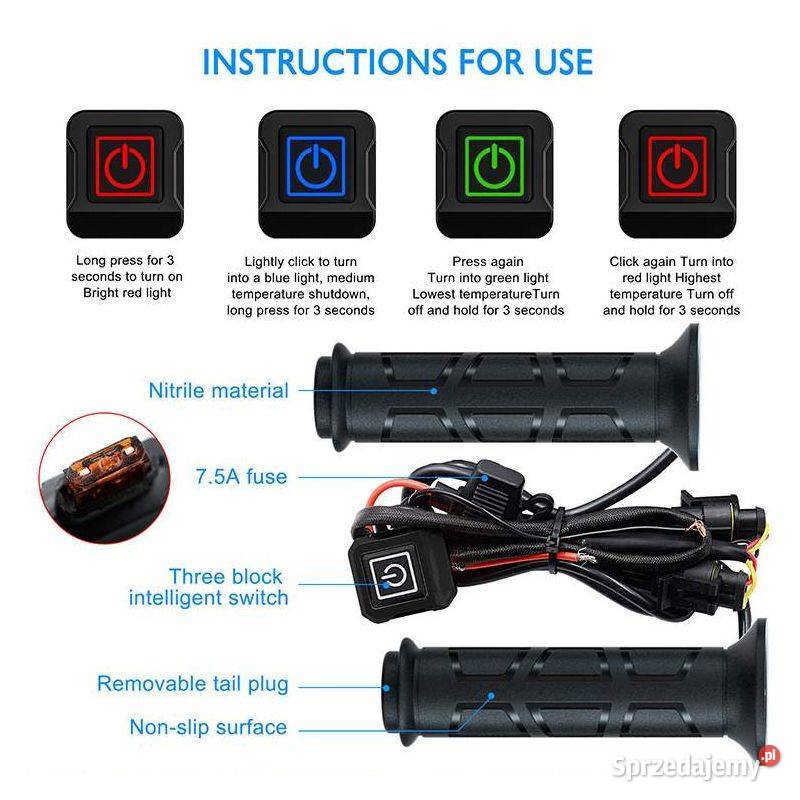 INSTRUCTIONS FOR USE

Long press for 3 seconds to turn on Bright red light

Lightly click to turn into a blue light, medium temperature shutdown, long press for 3 seconds

Press again Turn into green light Lowest temperatureTurn off and hold for 3 seconds

Click again Turn into red light Highest temperature Turn off and hold for 3 seconds

Nitrile material

7.5A fuse

Three block intelligent switch

Removable tail plug

Non-slip surface

Sprzedajemy.pl