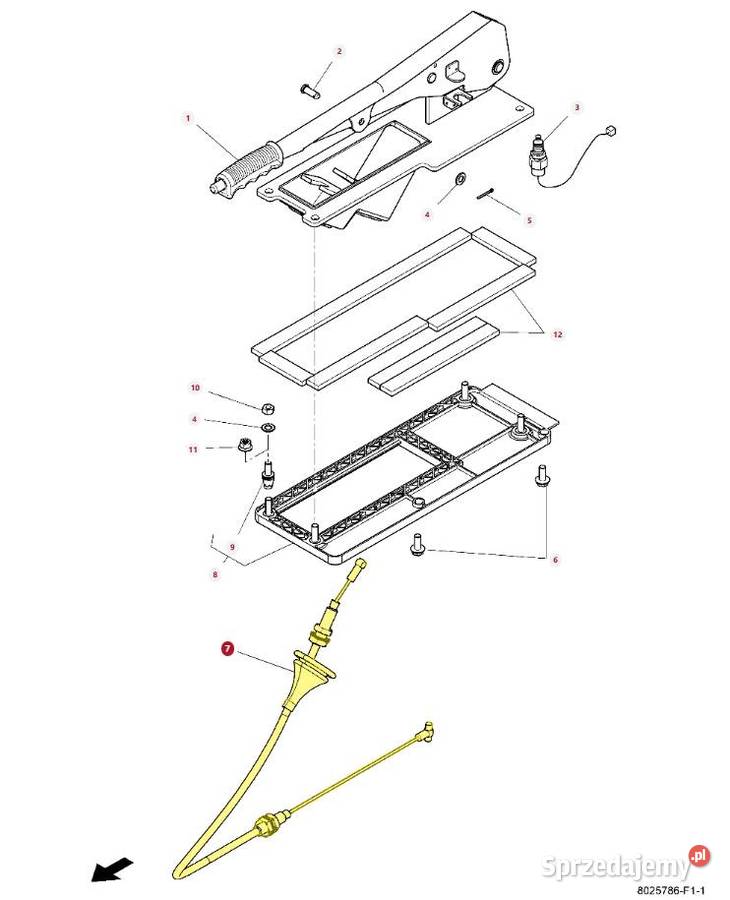 2
1
3
4
5
12
10
4
11
9
8
6
7
Sprzedajemy.pl
8025786-F1-1