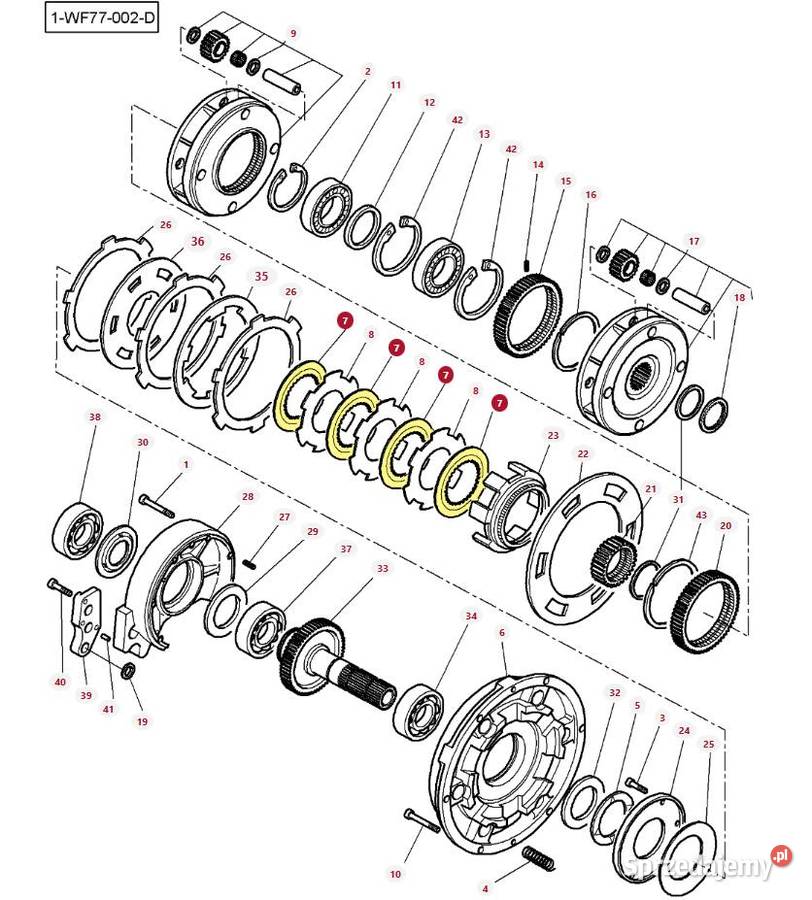 1-WF77-002-D

9
2
11
12
42
13
42
14
15
16
17
18
26
36
26
35
26
7
8
7
8
7
8
7
23
22
21
31
43
20
38
30
1
28
27
29
37
33
34
6
40
39
41
19
32
5
3
24
25
10
4

sprzedajemy.pl