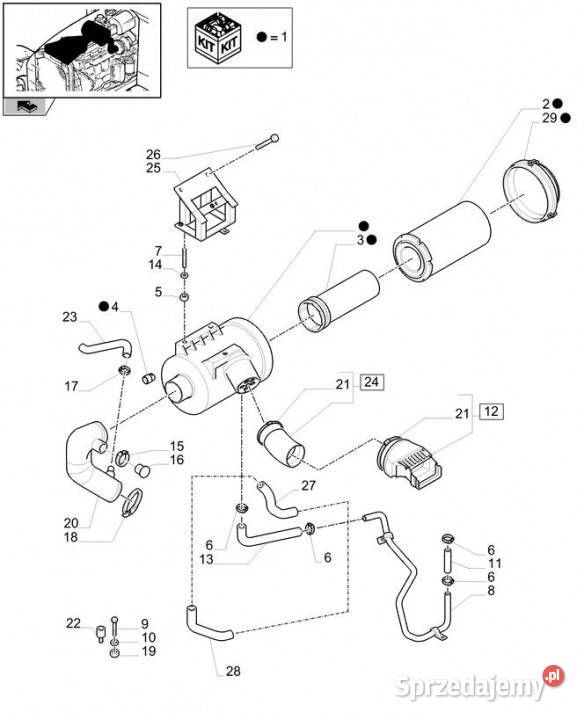 KIT KIT
● = 1

2 ●
29 ●
26
25
●
3 ●
7
14
5
● 4
23
17
21
24
21
12
15
16
27
20
18
6
13
6
6
11
6
8
22
9
10
19
28

Sprzedajemy.pl