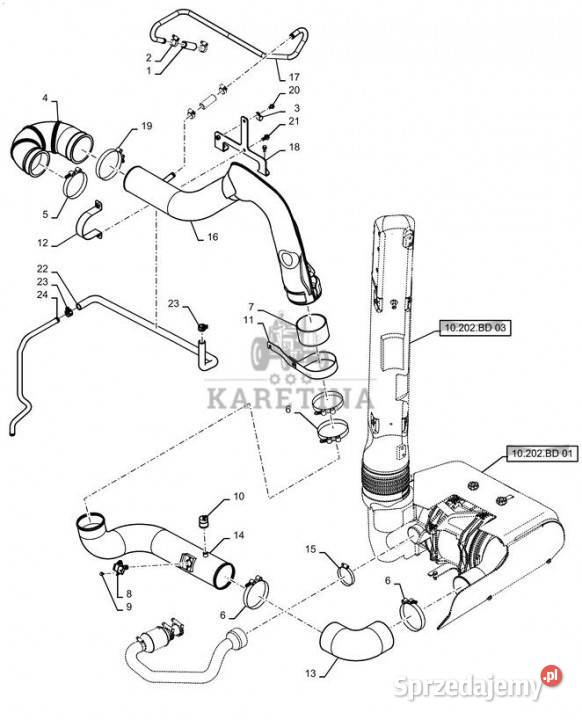 2
1
17
20
3
21
18
4
19
5
12
16
22
23
24
23
7
11
10.202.BD 03
KARETINA
6
10.202.BD 01
10
14
15
6
8
9
6
13
Sprzedajemy.pl