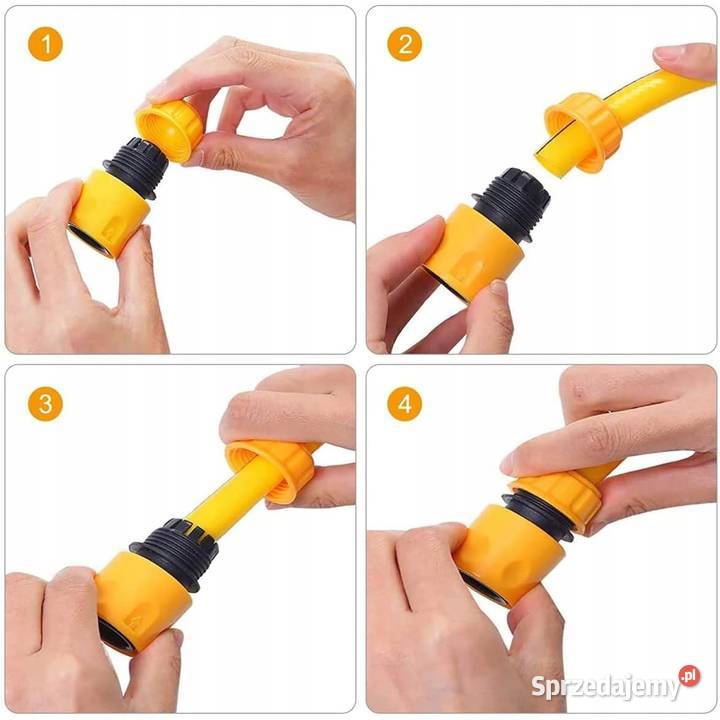 1

2

3

4

Sprzedajemy.pl