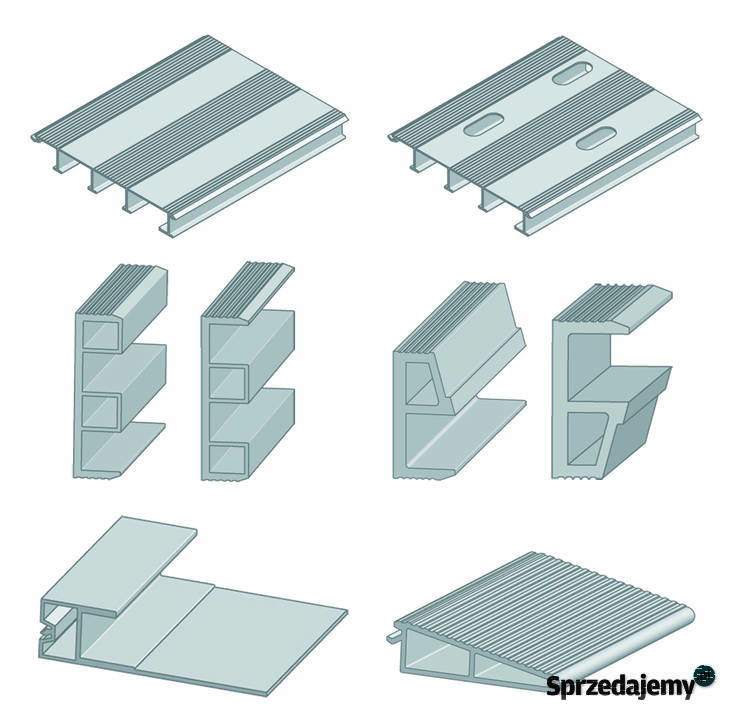 Sprzedajemy