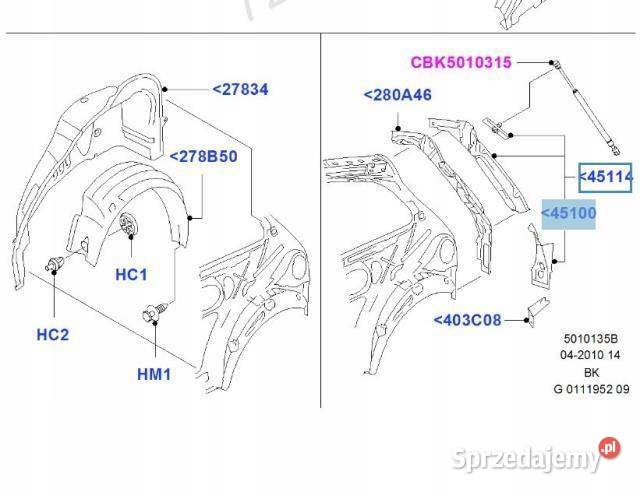 <27834

<278B50

HC1

HC2

HM1

CBK5010315

<280A46

<45114

<45100

<403C08

5010135B
04-2010 14
BK
G 0111952 09

Sprzedajemy.pl