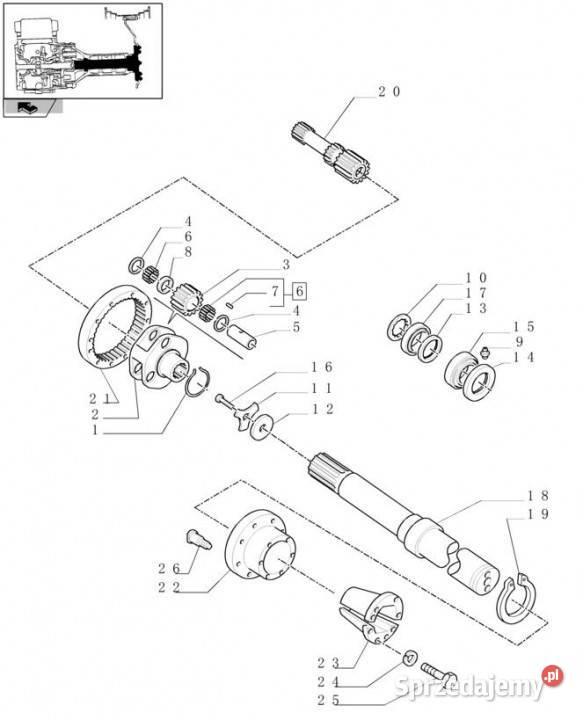 20
4
6
8
3
7
6
4
5
10
17
13
15
9
14
21
2
1
16
11
12
18
19
26
22
23
24
25
Sprzedajemy.pl