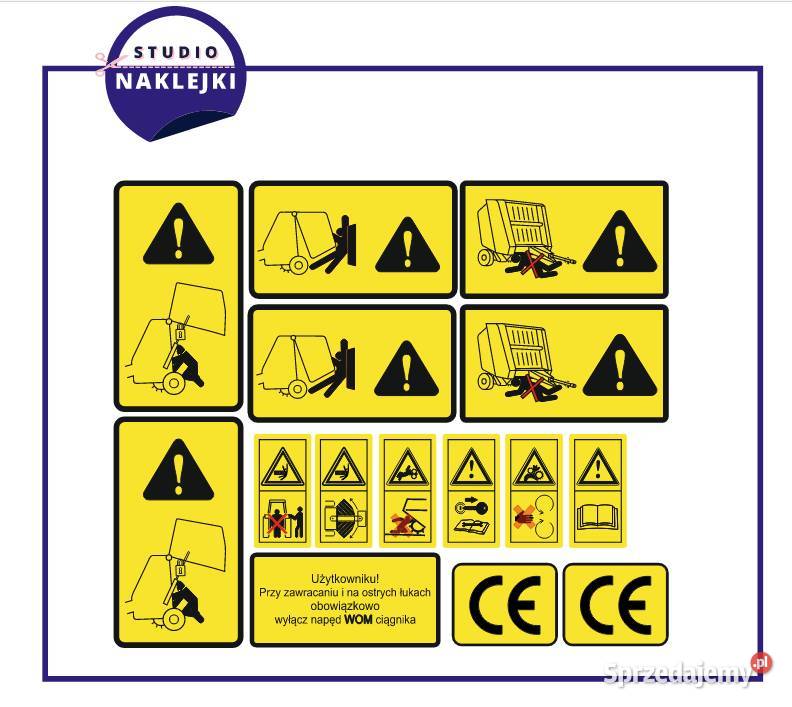 STUDIO
NAKLEJKI

Użytkowniku!
Przy zawracaniu i na ostrych łukach obowiązkowo wyłącz napęd WOM ciągnika

CE

CE

Sprzedajemy.pl