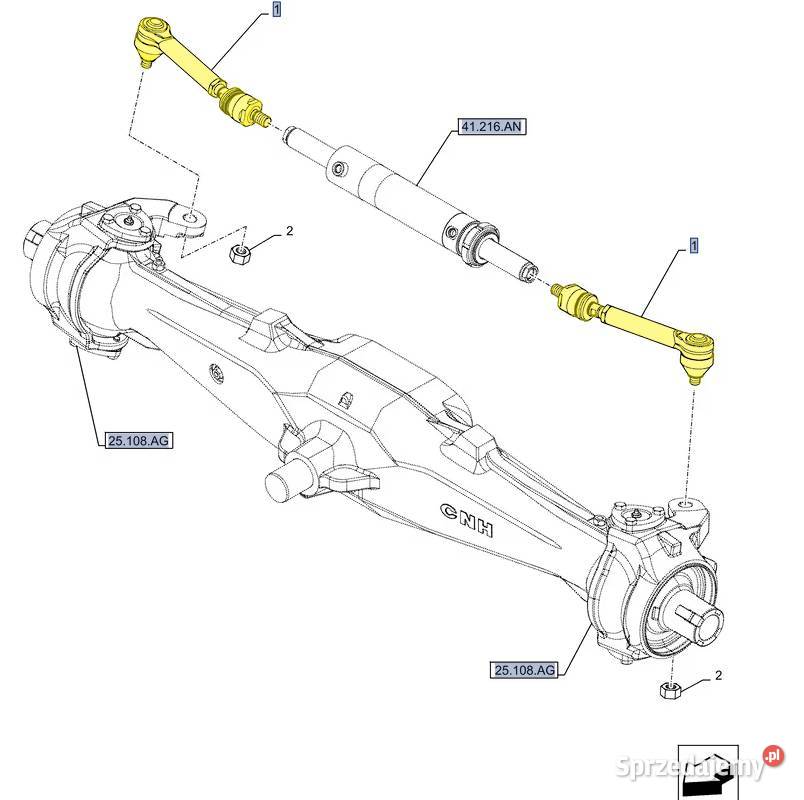 1

41.216.AN

2

1

25.108.AG

CNH

25.108.AG

2

Sprzedajemy.pl