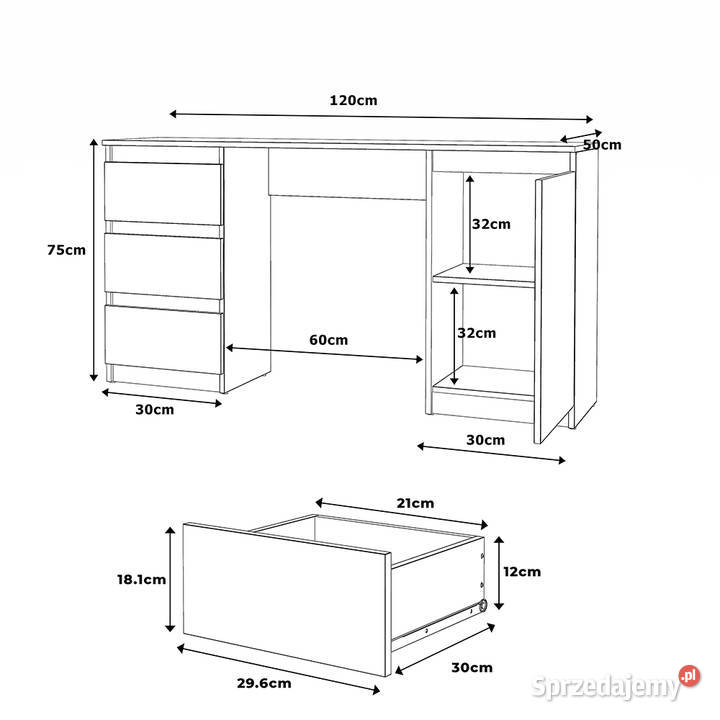 120cm
50cm
75cm
32cm
32cm
60cm
30cm
30cm
21cm
18.1cm
12cm
30cm
29.6cm
Sprzedajemy.pl