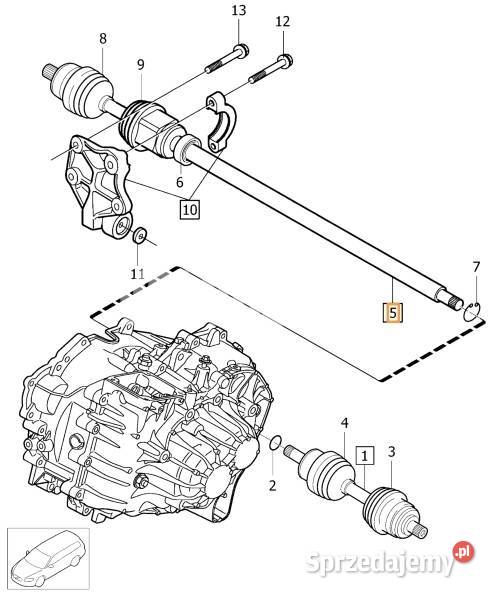 13
12
8
9
6
10
11
7
5
4
1
3
2
Sprzedajemy.pl