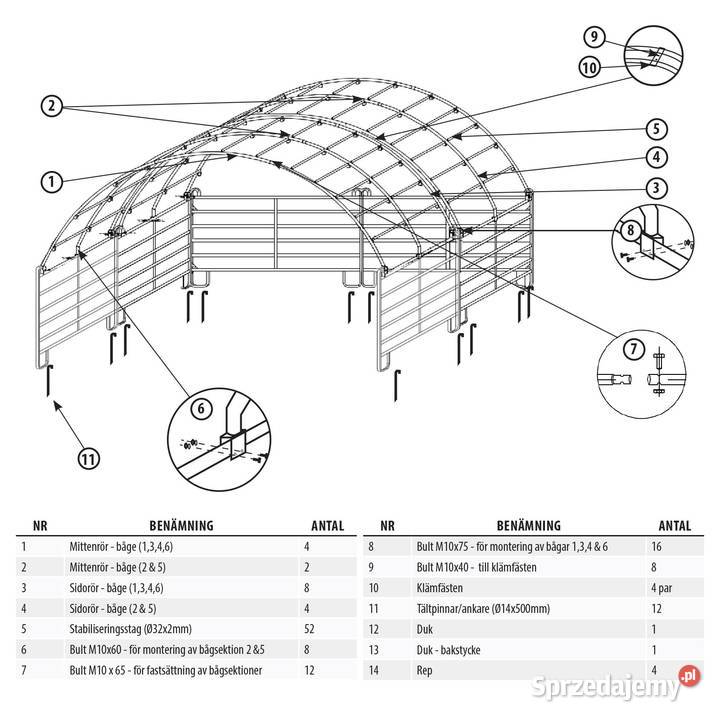 9
10
2
5
4
1
3
8
7
6
11

| NR | BENÄMNING | ANTAL |
|---|---|---|
| 1 | Mittenrör - båge (1,3,4,6) | 4 |
| 2 | Mittenrör - båge (2 & 5) | 2 |
| 3 | Sidorör - båge (1,3,4,6) | 8 |
| 4 | Sidorör - båge (2 & 5) | 4 |
| 5 | Stabiliseringsstag (Ø32x2mm) | 52 |
| 6 | Bult M10x60 - för montering av bågsektion 2 &5 | 8 |
| 7 | Bult M10 x 65 - för fastsättning av bågsektioner | 12 |

| NR | BENÄMNING | ANTAL |
|---|---|---|
| 8 | Bult M10x75 - för montering av bågar 1,3,4 & 6 | 16 |
| 9 | Bult M10x40 - till klämfästen | 8 |
| 10 | Klämfästen | 4 par |
| 11 | Tältpinnar/ankare (Ø14x500mm) | 12 |
| 12 | Duk | 1 |
| 13 | Duk - bakstycke | 1 |
| 14 | Rep | 4 |

Sprzedajemy.pl