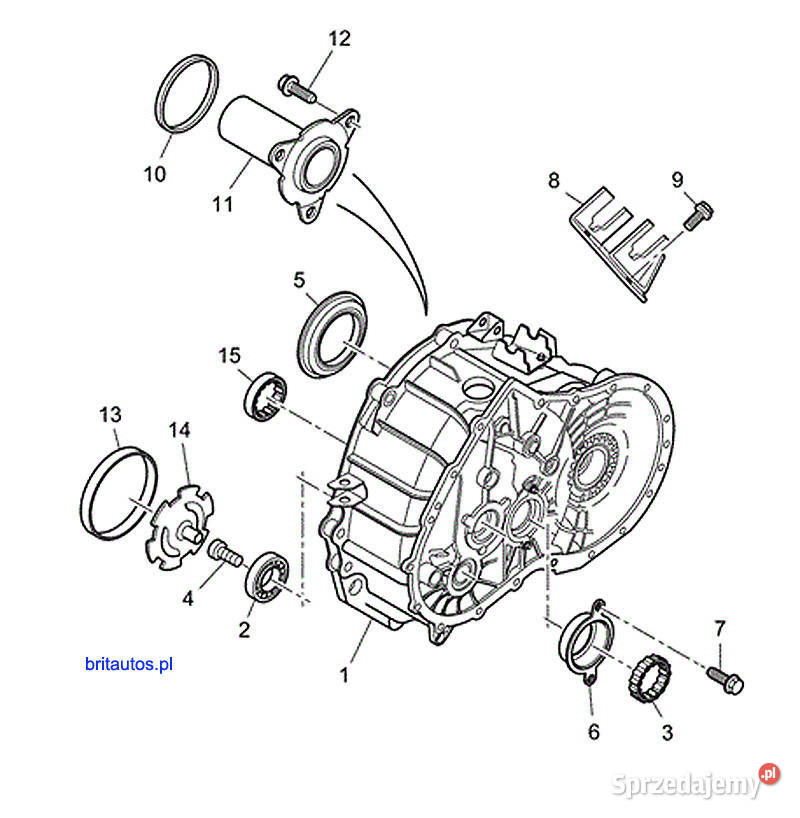 12
10
11
8
9
5
15
13
14
4
2
1
7
6
3
britautos.pl
Sprzedajemy.pl