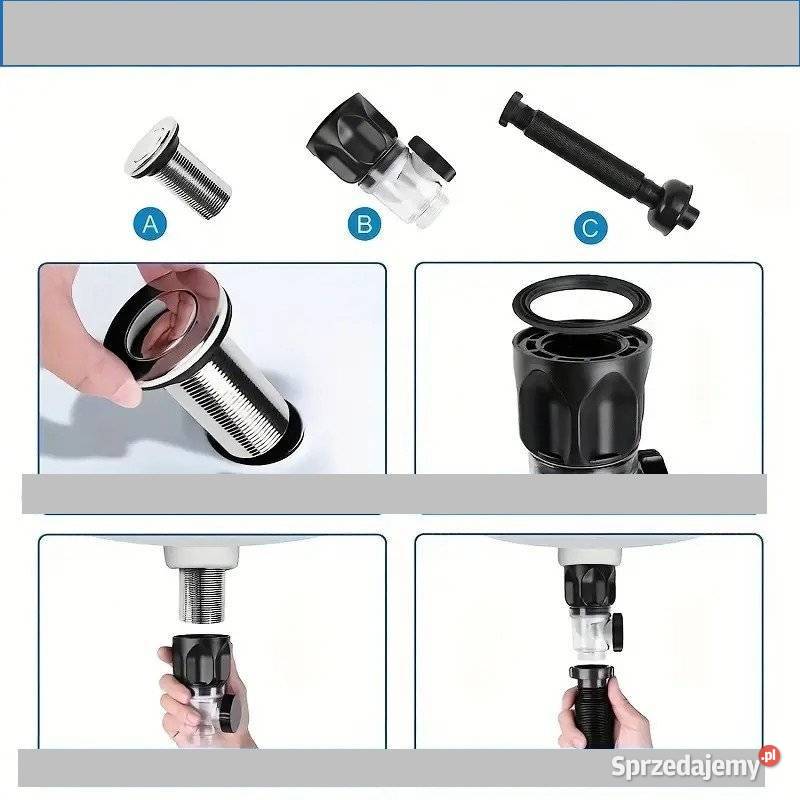 A
B
C
Sprzedajemy.pl