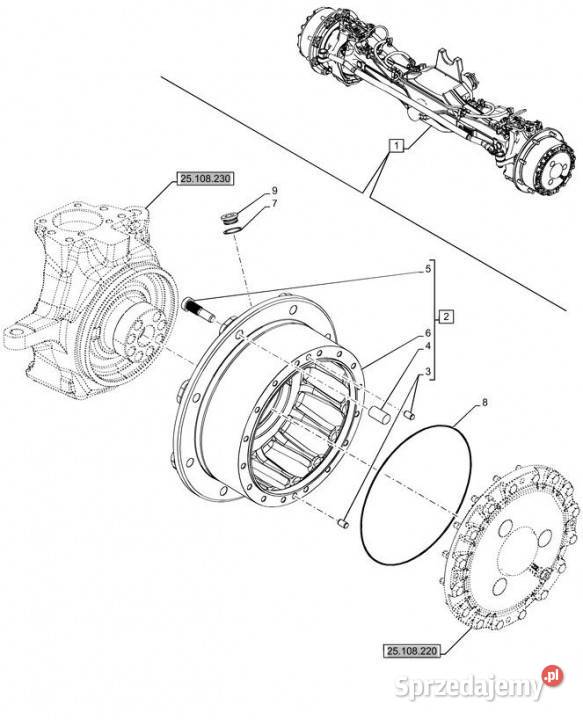 1
25.108.230
9
7
5
2
6
4
3
8
25.108.220
Sprzedajemy.pl