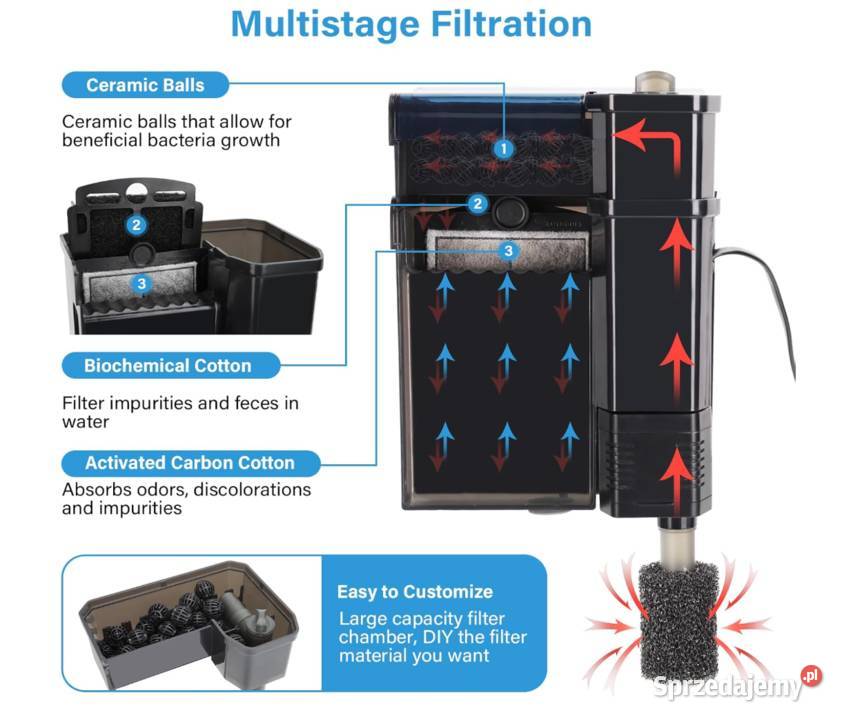 Multistage Filtration

Ceramic Balls

Ceramic balls that allow for beneficial bacteria growth

2

3

1

2

3

Biochemical Cotton

Filter impurities and feces in water

Activated Carbon Cotton

Absorbs odors, discolorations and impurities

Easy to Customize

Large capacity filter chamber, DIY the filter material you want

Sprzedajemy.pl