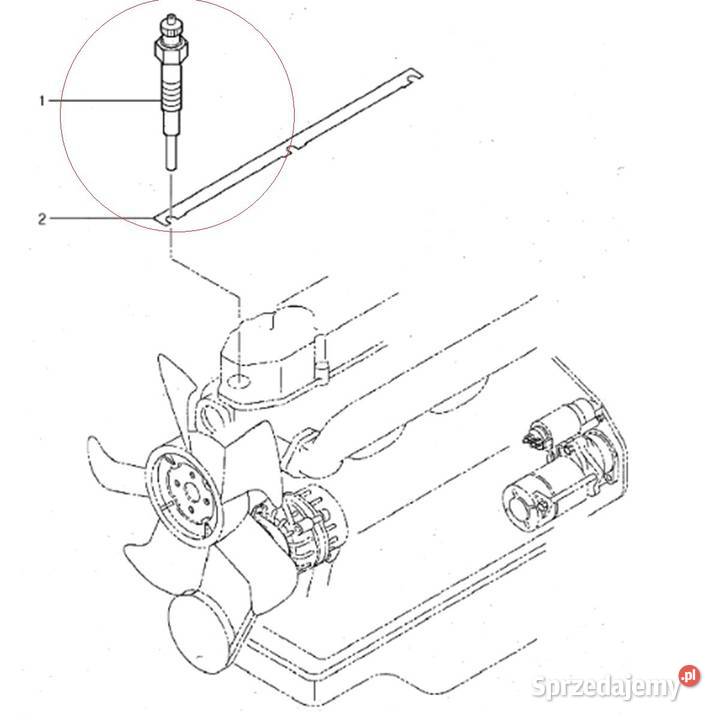 1
2
Sprzedajemy.pl