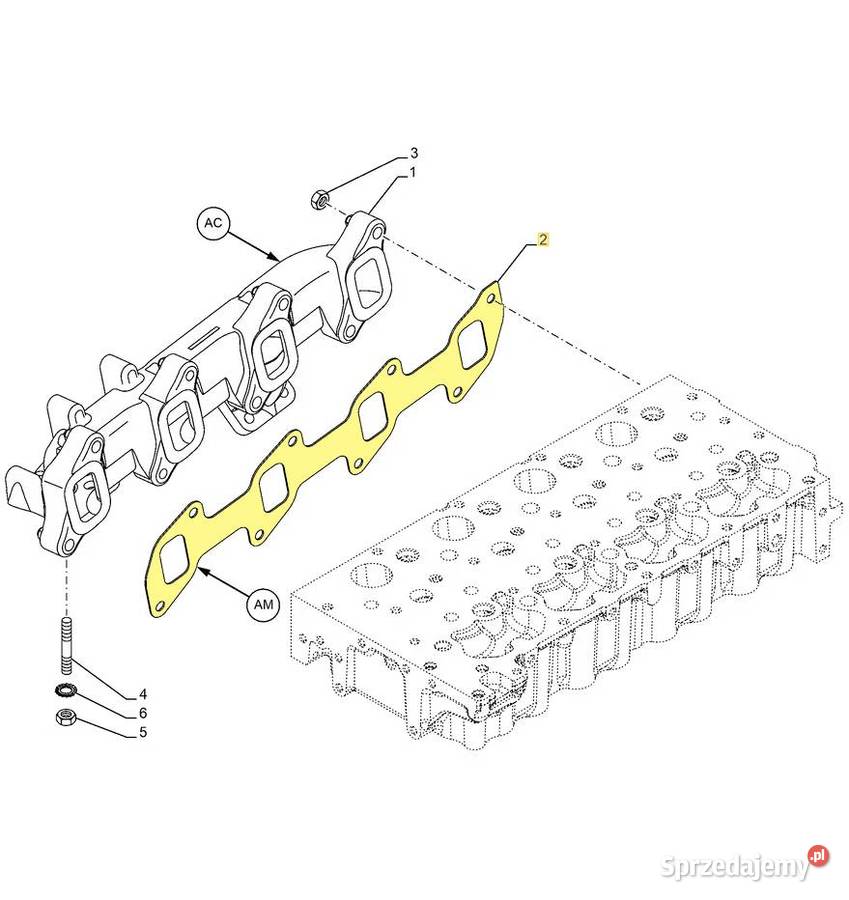 3
1
AC
2
AM
4
6
5
Sprzedajemy.pl