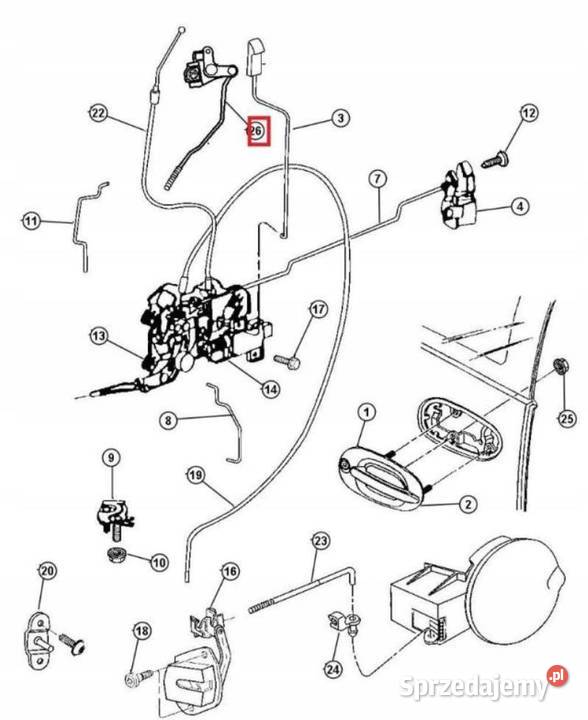 22
26
3
12
7
4
11
17
13
14
8
1
25
9
19
2
10
23
20
16
18
24
Sprzedajemy.pl