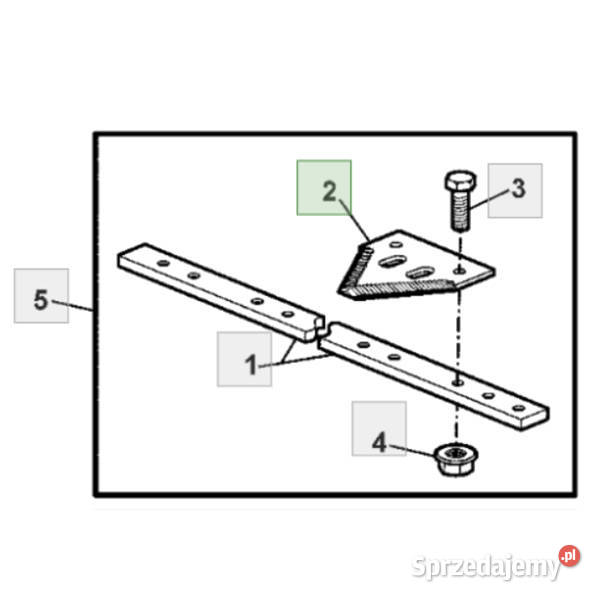 2
3
5
1
4
Sprzedajemy.pl